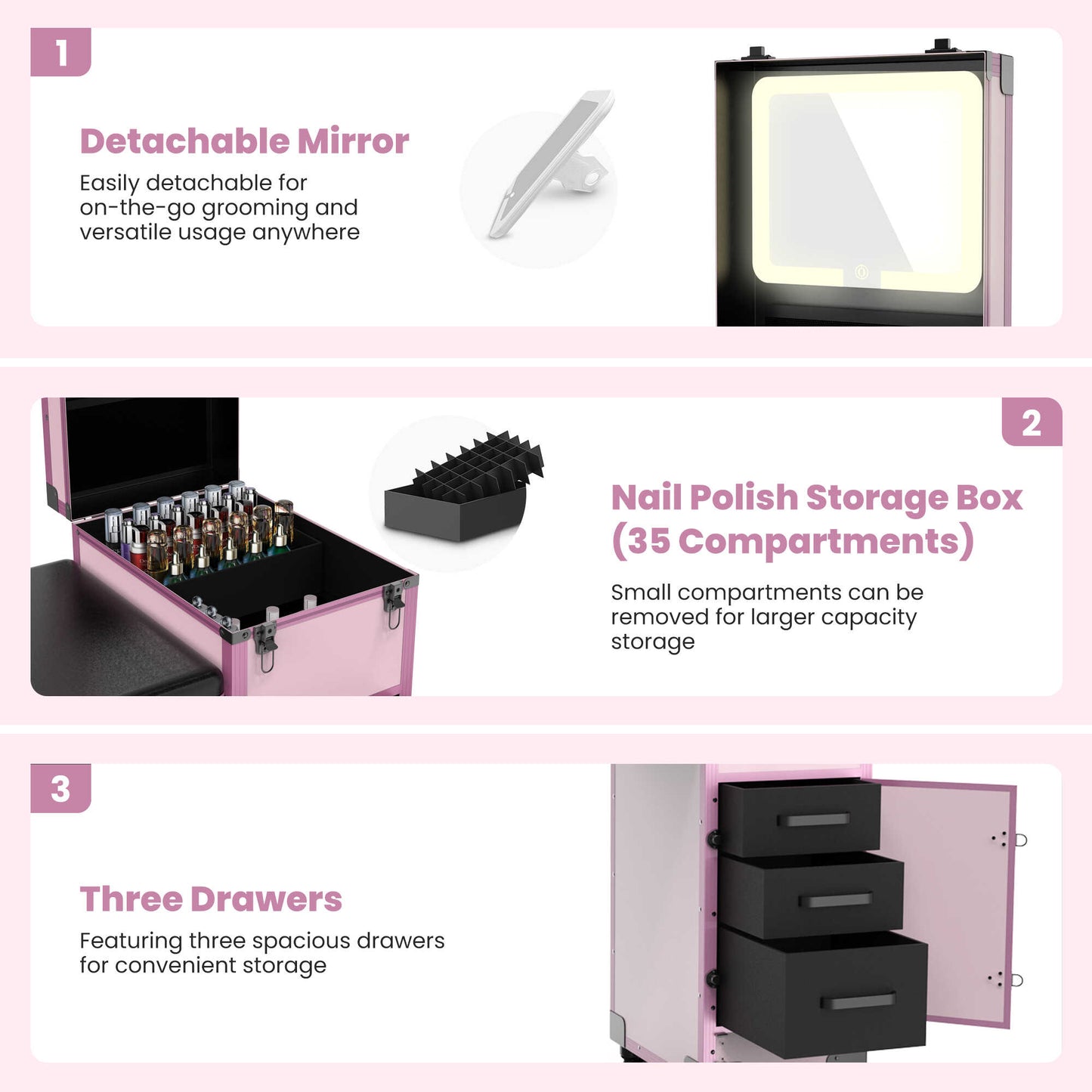 1

Detachable Mirror

Easily detachable for on-the-go grooming and versatile usage anywhere

2

Nail Polish Storage Box (35 Compartments)

Small compartments can be removed for larger capacity storage

3

Three Drawers

Featuring three spacious drawers for convenient storage