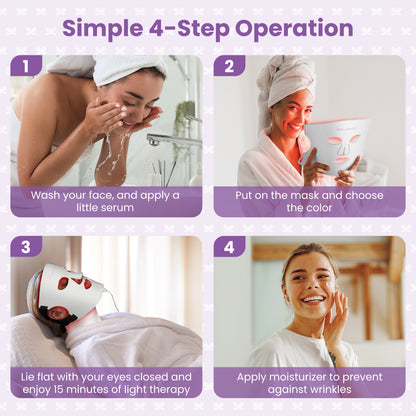 Simple 4-Step Operation

1

Wash your face, and apply a little serum

2

Put on the mask and choose the color

3

Lie flat with your eyes closed and enjoy 15 minutes of light therapy

4

Apply moisturizer to prevent against wrinkles