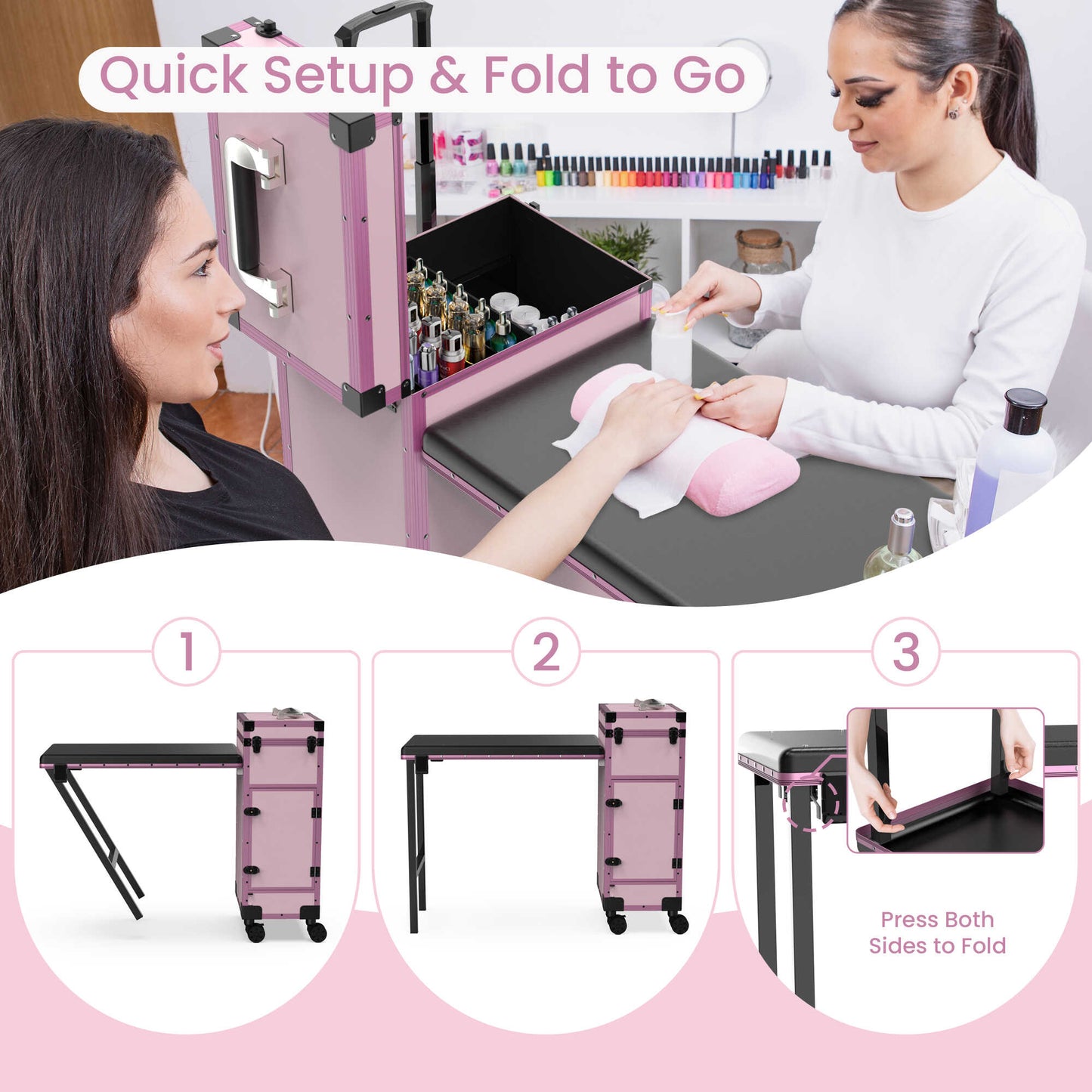 Quick Setup & Fold to Go

1

2

3

Press Both Sides to Fold